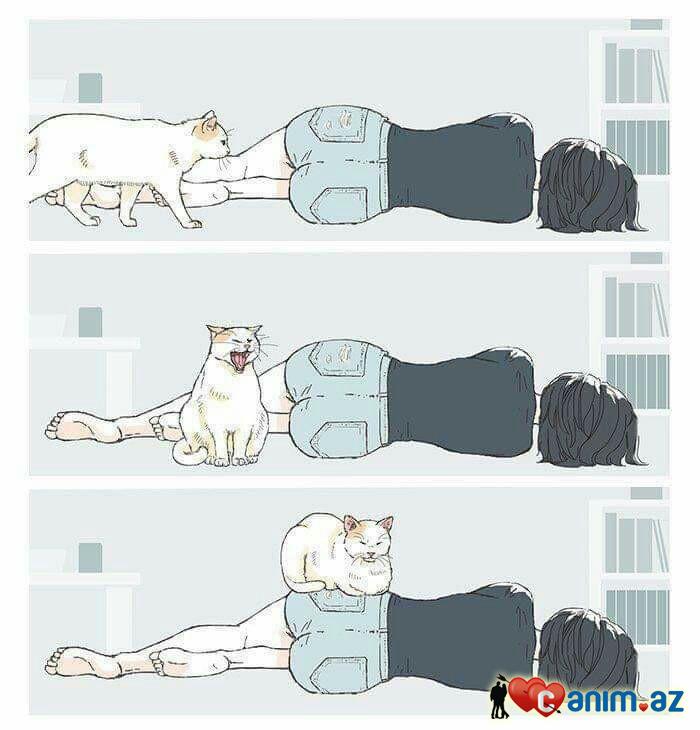 Canim.az